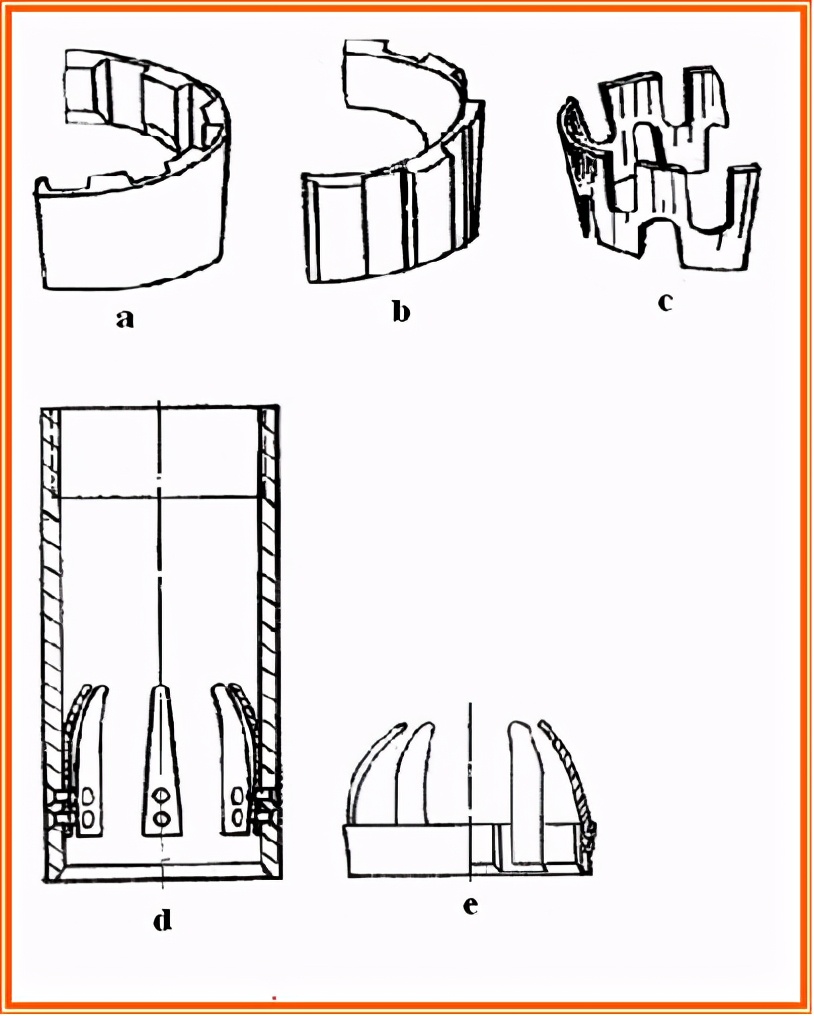 a
b
c
d
e